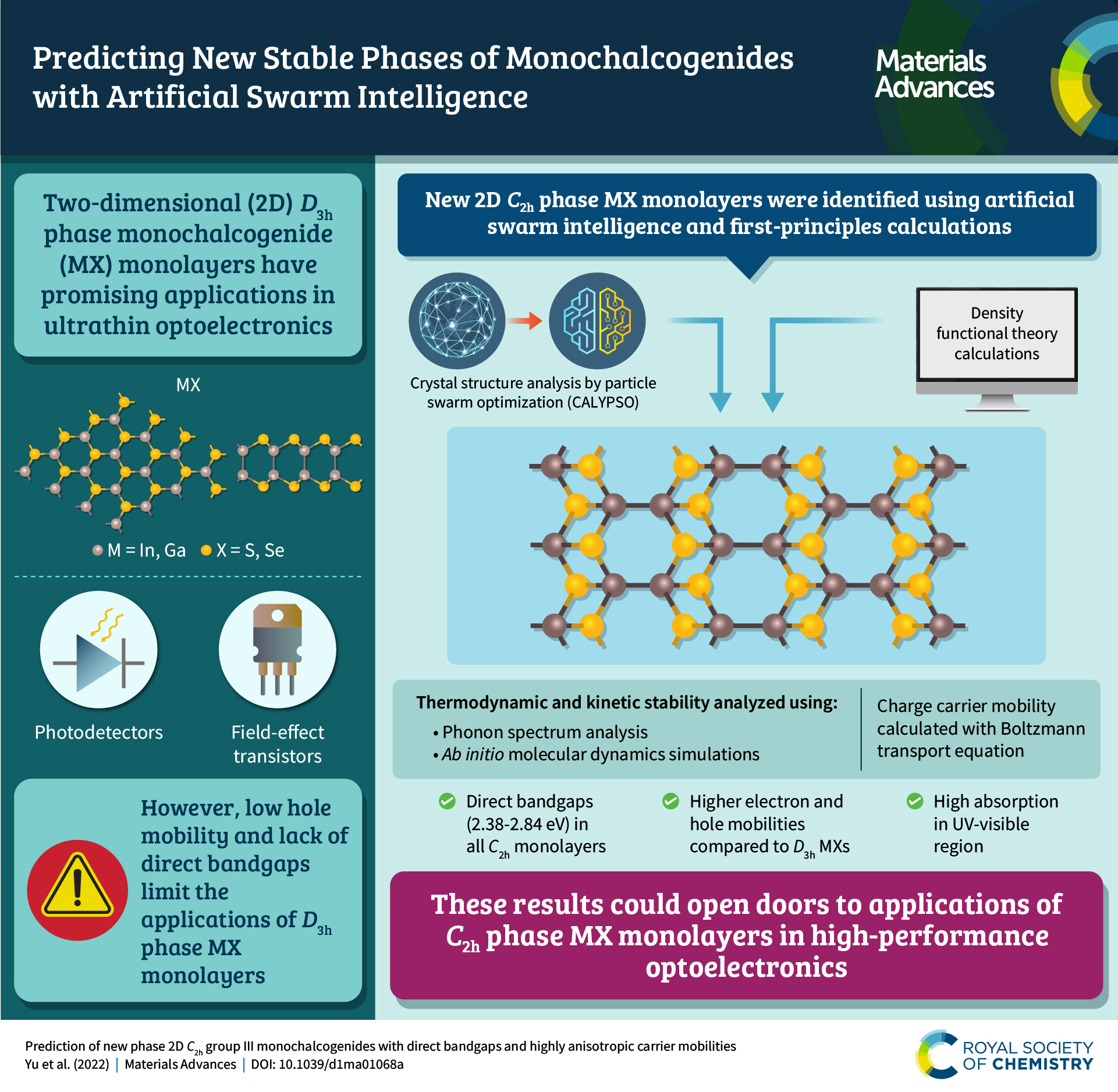 Predicting New Stable Phases of Monochalcogenides with Artificial Swarm Intelligence

Materials Advances

Two-dimensional (2D) $D_{3h}$ phase monochalcogenide (MX) monolayers have promising applications in ultrathin optoelectronics

MX

M = In, Ga X = S, Se

Photodetectors

Field-effect transistors

However, low hole mobility and lack of direct bandgaps limit the applications of $D_{3h}$ phase MX monolayers

New 2D $C_{2h}$ phase MX monolayers were identified using artificial swarm intelligence and first-principles calculations

Crystal structure analysis by particle swarm optimization (CALYPSO)

Density functional theory calculations

Thermodynamic and kinetic stability analyzed using:
• Phonon spectrum analysis
• Ab initio molecular dynamics simulations

Charge carrier mobility calculated with Boltzmann transport equation

Direct bandgaps (2.38-2.84 eV) in all $C_{2h}$ monolayers

Higher electron and hole mobilities compared to $D_{3h}$ MXs

High absorption in UV-visible region

These results could open doors to applications of $C_{2h}$ phase MX monolayers in high-performance optoelectronics

Prediction of new phase 2D $C_{2h}$ group III monochalcogenides with direct bandgaps and highly anisotropic carrier mobilities
Yu et al. (2022) | Materials Advances | DOI: 10.1039/d1ma01068a

ROYAL SOCIETY OF CHEMISTRY