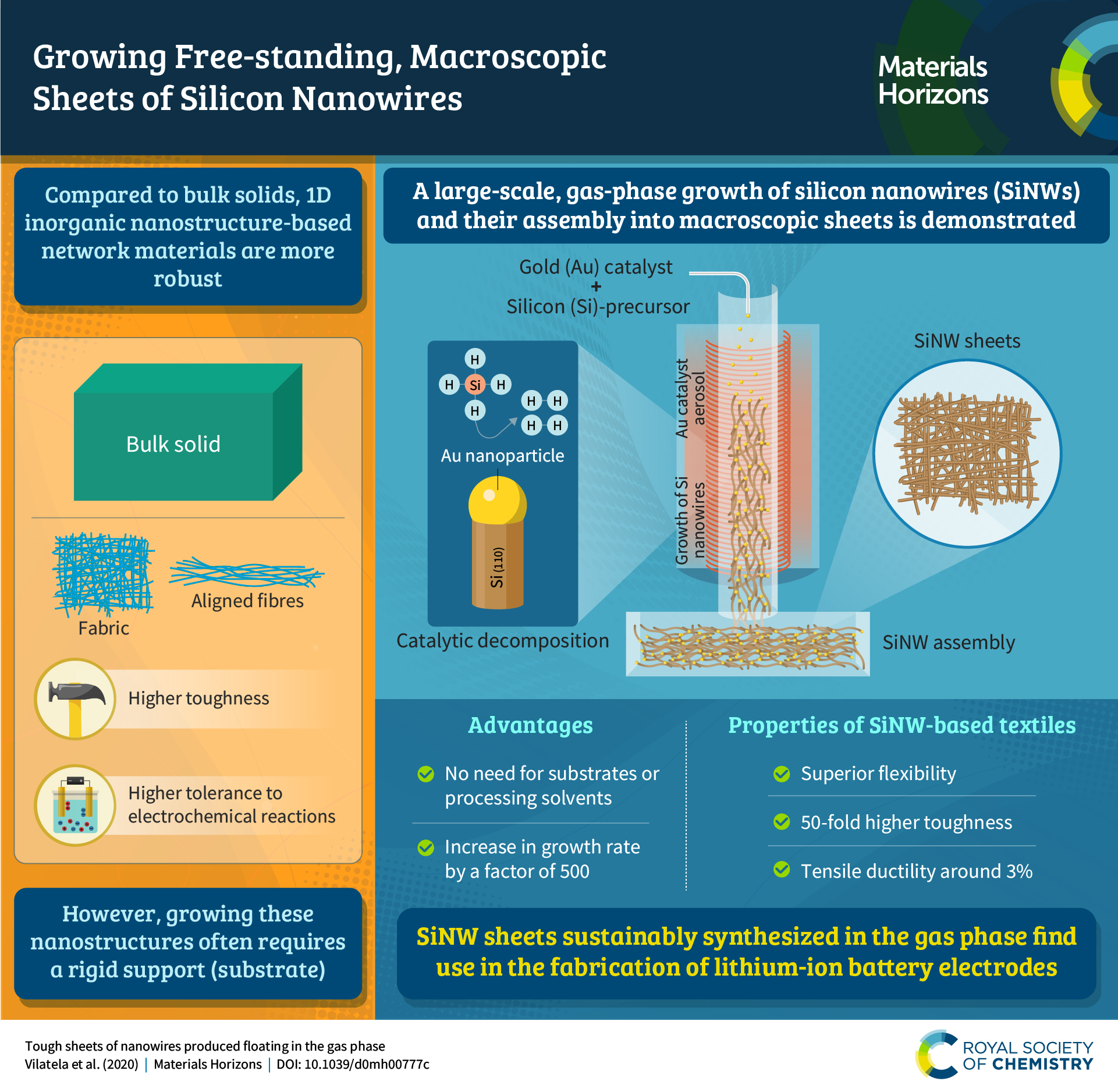 Growing Free-standing, Macroscopic Sheets of Silicon Nanowires

Materials Horizons

Compared to bulk solids, 1D inorganic nanostructure-based network materials are more robust

Bulk solid

Fabric

Aligned fibres

Higher toughness

Higher tolerance to electrochemical reactions

However, growing these nanostructures often requires a rigid support (substrate)

A large-scale, gas-phase growth of silicon nanowires (SiNWs) and their assembly into macroscopic sheets is demonstrated

Gold (Au) catalyst
+
Silicon (Si)-precursor

H
H Si H
H
H H
H H

Au nanoparticle

Si (110)

Catalytic decomposition

Au catalyst aerosol

Growth of Si nanowires

SiNW sheets

SiNW assembly

Advantages

No need for substrates or processing solvents

Increase in growth rate by a factor of 500

Properties of SiNW-based textiles

Superior flexibility

50-fold higher toughness

Tensile ductility around 3%

SiNW sheets sustainably synthesized in the gas phase find use in the fabrication of lithium-ion battery electrodes

Tough sheets of nanowires produced floating in the gas phase
Vilatela et al. (2020) | Materials Horizons | DOI: 10.1039/d0mh00777c

ROYAL SOCIETY OF CHEMISTRY