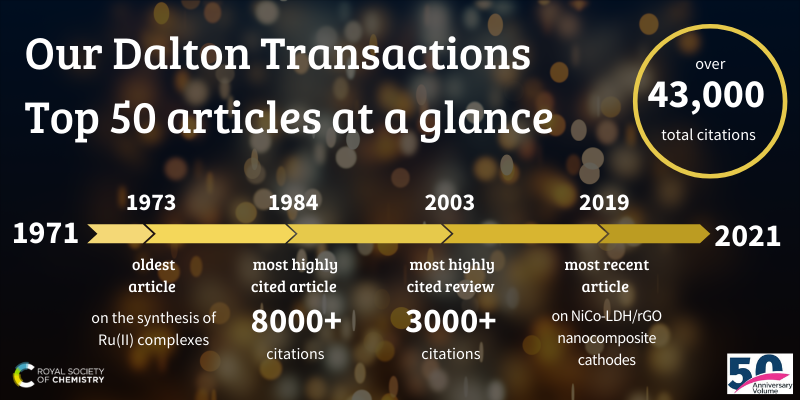 Our Dalton Transactions Top 50 articles at a glance

over
43,000
total citations

1971

1973
oldest article
on the synthesis of Ru(II) complexes

1984
most highly cited article
8000+
citations

2003
most highly cited review
3000+
citations

2019
most recent article
on NiCo-LDH/rGO nanocomposite cathodes

2021

ROYAL SOCIETY OF CHEMISTRY

50 Anniversary Volume