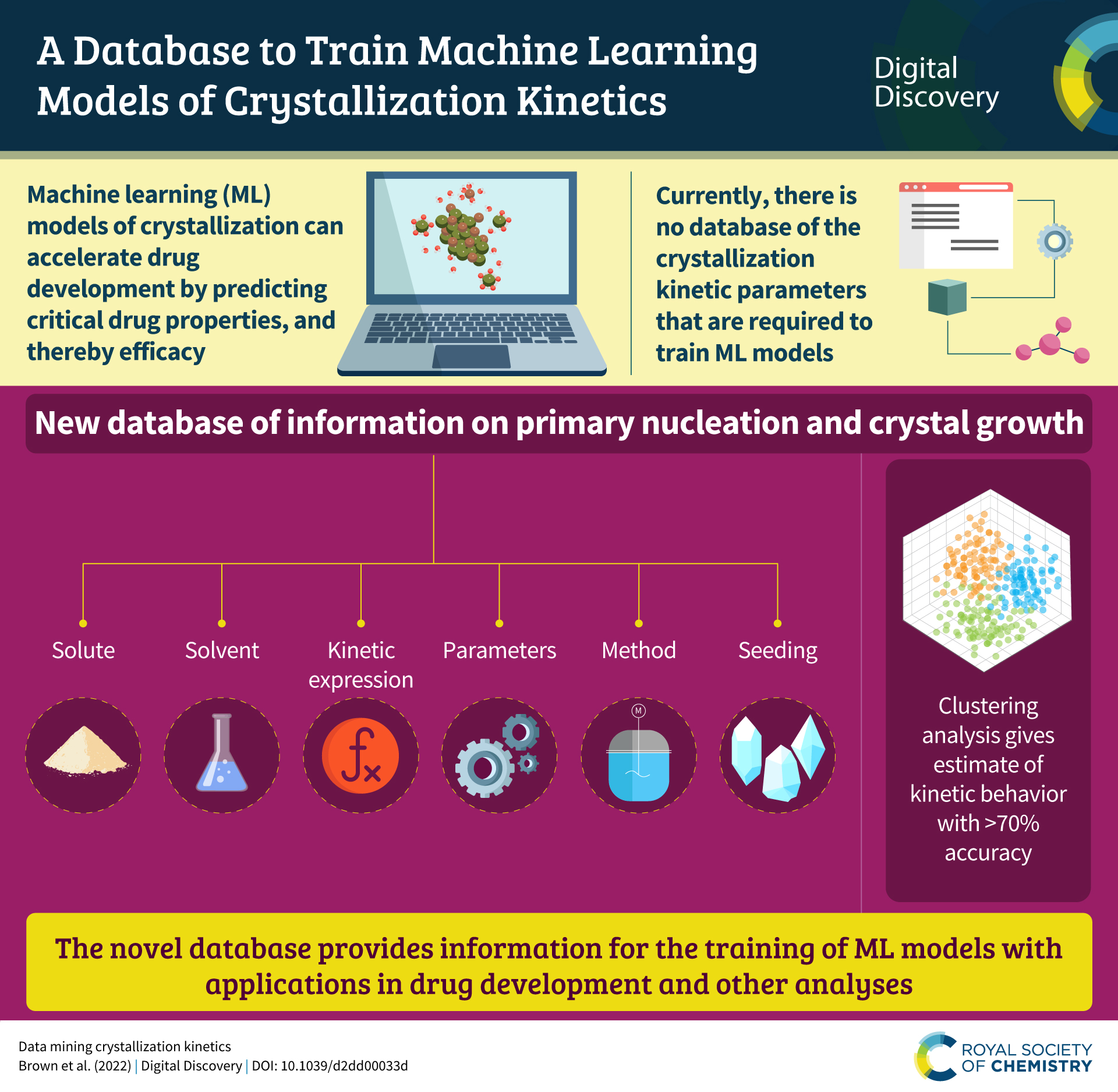 A Database to Train Machine Learning Models of Crystallization Kinetics

Digital Discovery

Machine learning (ML) models of crystallization can accelerate drug development by predicting critical drug properties, and thereby efficacy

Currently, there is no database of the crystallization kinetic parameters that are required to train ML models

New database of information on primary nucleation and crystal growth

Solute

Solvent

Kinetic expression

Parameters

Method

Seeding

M

Clustering analysis gives estimate of kinetic behavior with >70% accuracy

The novel database provides information for the training of ML models with applications in drug development and other analyses

Data mining crystallization kinetics
Brown et al. (2022) | Digital Discovery | DOI: 10.1039/d2dd00033d

ROYAL SOCIETY OF CHEMISTRY