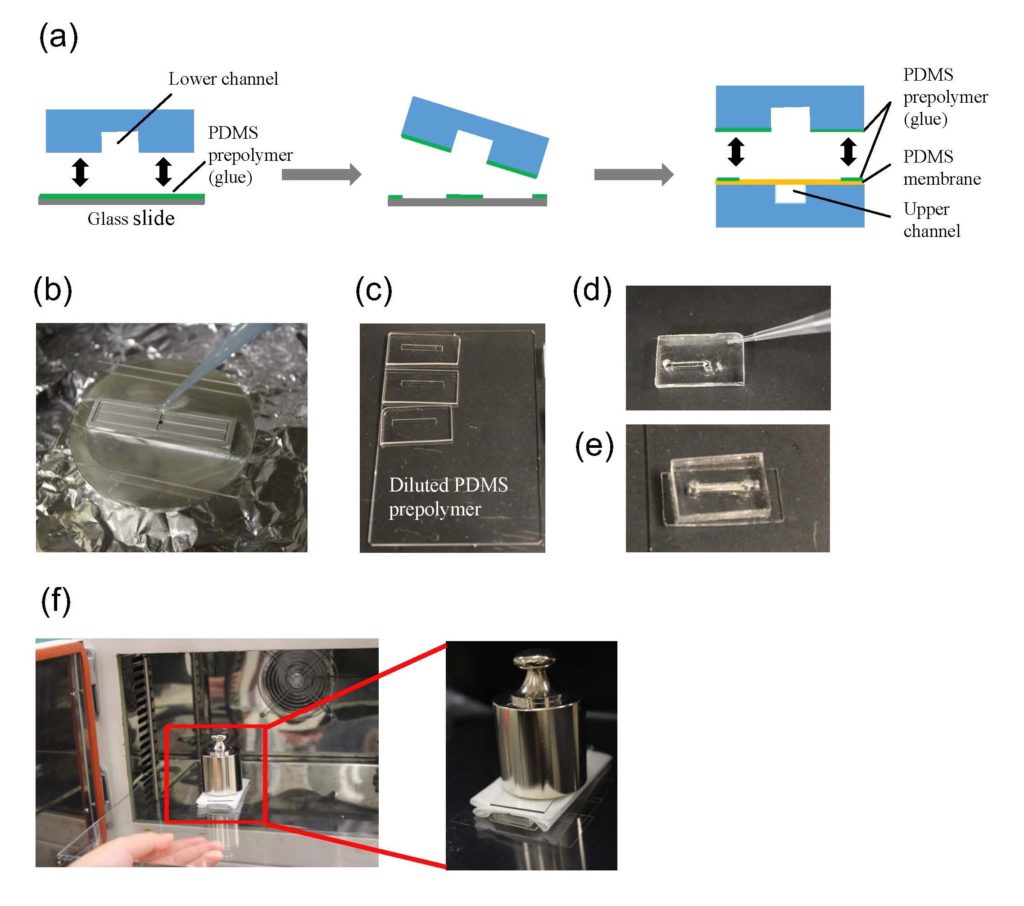 (a)

Lower channel

PDMS prepolymer (glue)

Glass slide

PDMS prepolymer (glue)

PDMS membrane

Upper channel

(b)

(c)

Diluted PDMS prepolymer

(d)

(e)

(f)